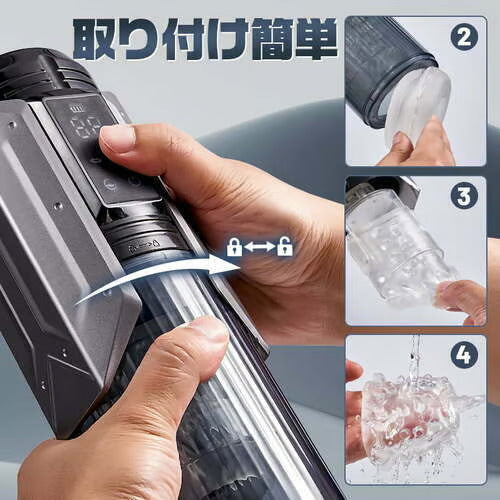 取り付け簡単

2

3

4